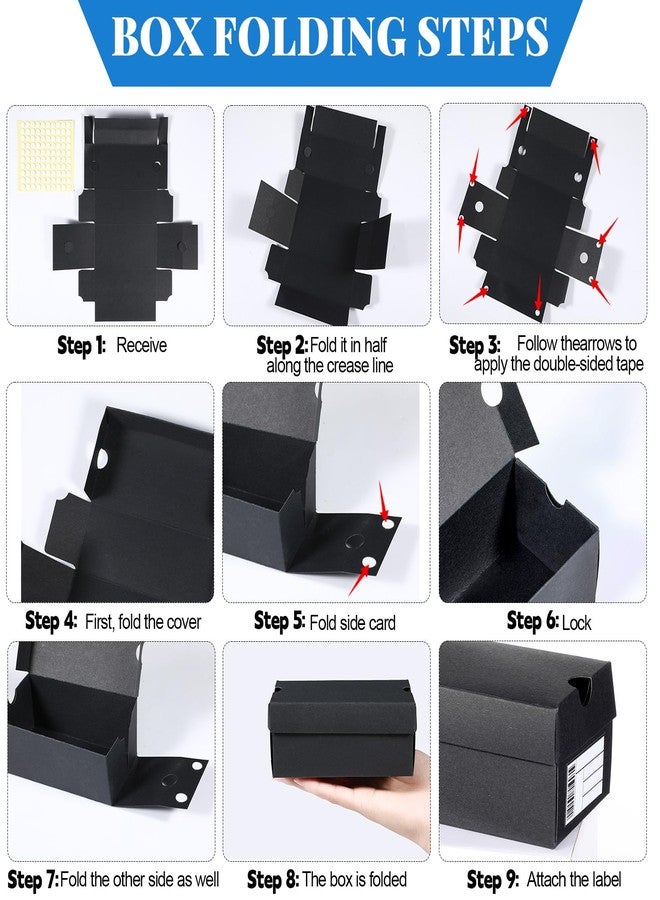 BOX FOLDING STEPS

Step 1: Receive

Step 2: Fold it in half along the crease line

Step 3: Follow thearrows to apply the double-sided tape

Step 4: First, fold the cover

Step 5: Fold side card

Step 6: Lock

Step 7: Fold the other side as well

Step 8: The box is folded

Step 9: Attach the label